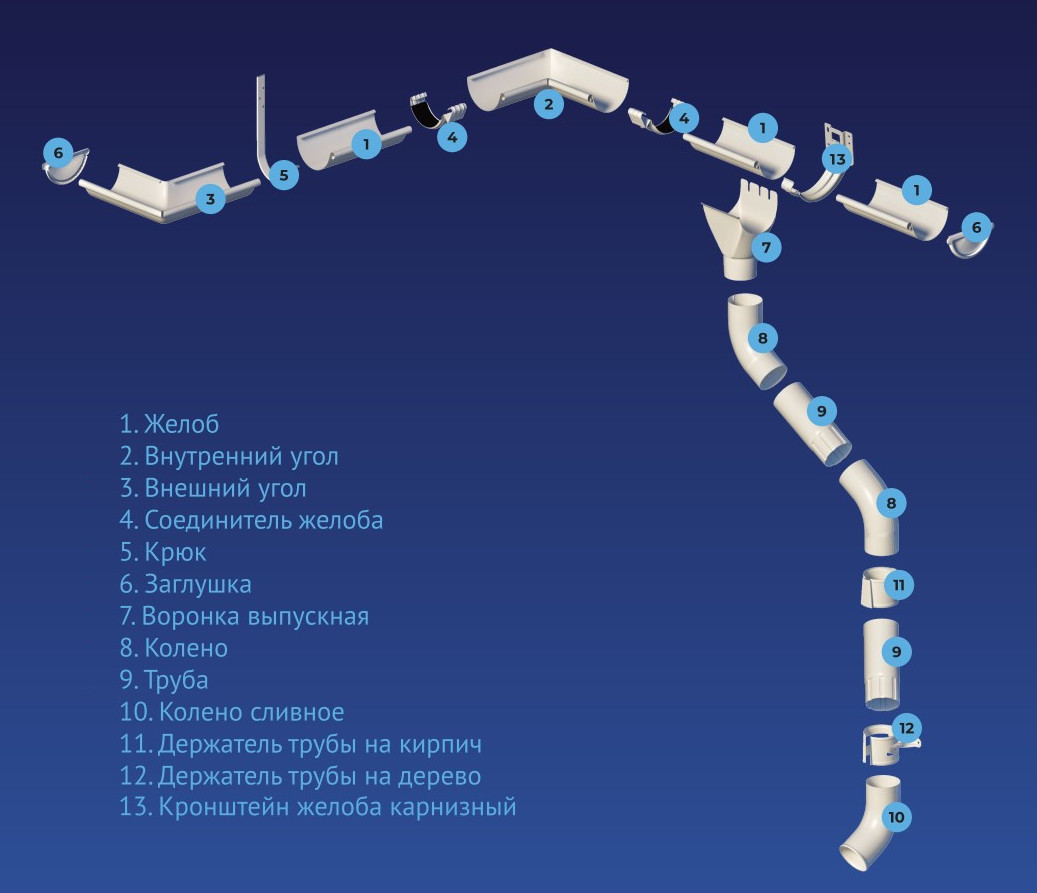 6
3
5
1
4
2
4
1
13
1
6
7
8
9
8
11
9
12
10

1. Желоб
2. Внутренний угол
3. Внешний угол
4. Соединитель желоба
5. Крюк
6. Заглушка
7. Воронка выпускная
8. Колено
9. Труба
10. Колено сливное
11. Держатель трубы на кирпич
12. Держатель трубы на дерево
13. Кронштейн желоба карнизный